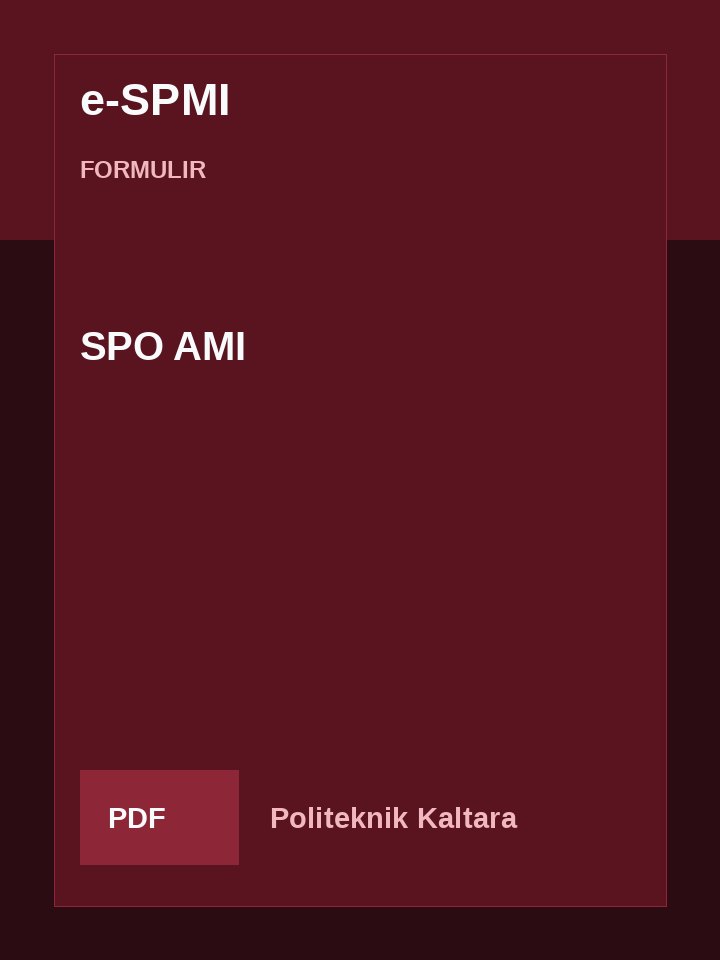 e-SPMI

FORMULIR

SPO AMI

PDF

Politeknik Kaltara